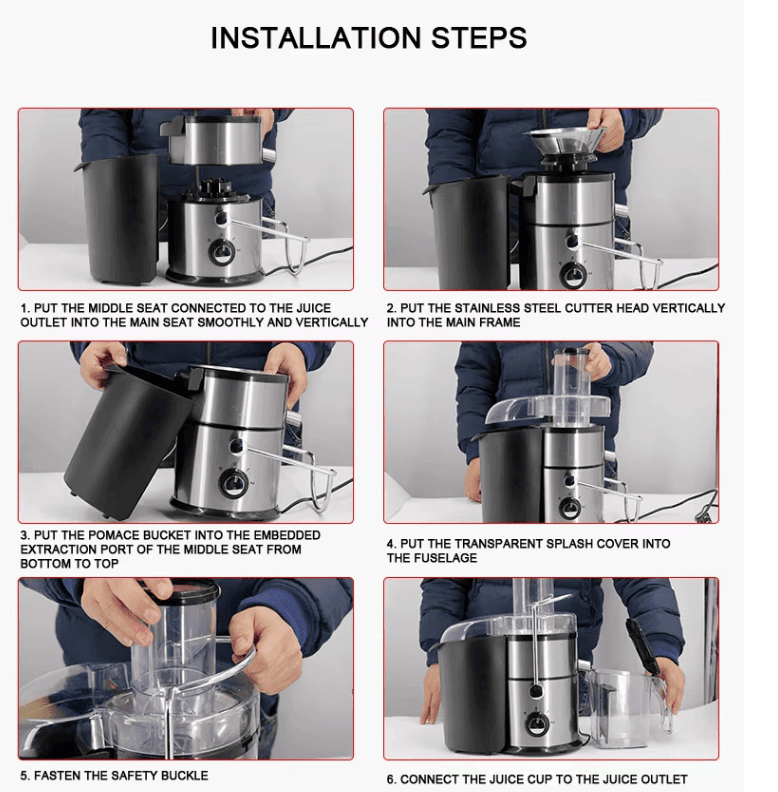 INSTALLATION STEPS

1. PUT THE MIDDLE SEAT CONNECTED TO THE JUICE OUTLET INTO THE MAIN SEAT SMOOTHLY AND VERTICALLY

2. PUT THE STAINLESS STEEL CUTTER HEAD VERTICALLY INTO THE MAIN FRAME

3. PUT THE POMACE BUCKET INTO THE EMBEDDED EXTRACTION PORT OF THE MIDDLE SEAT FROM BOTTOM TO TOP

4. PUT THE TRANSPARENT SPLASH COVER INTO THE FUSELAGE

5. FASTEN THE SAFETY BUCKLE

6. CONNECT THE JUICE CUP TO THE JUICE OUTLET