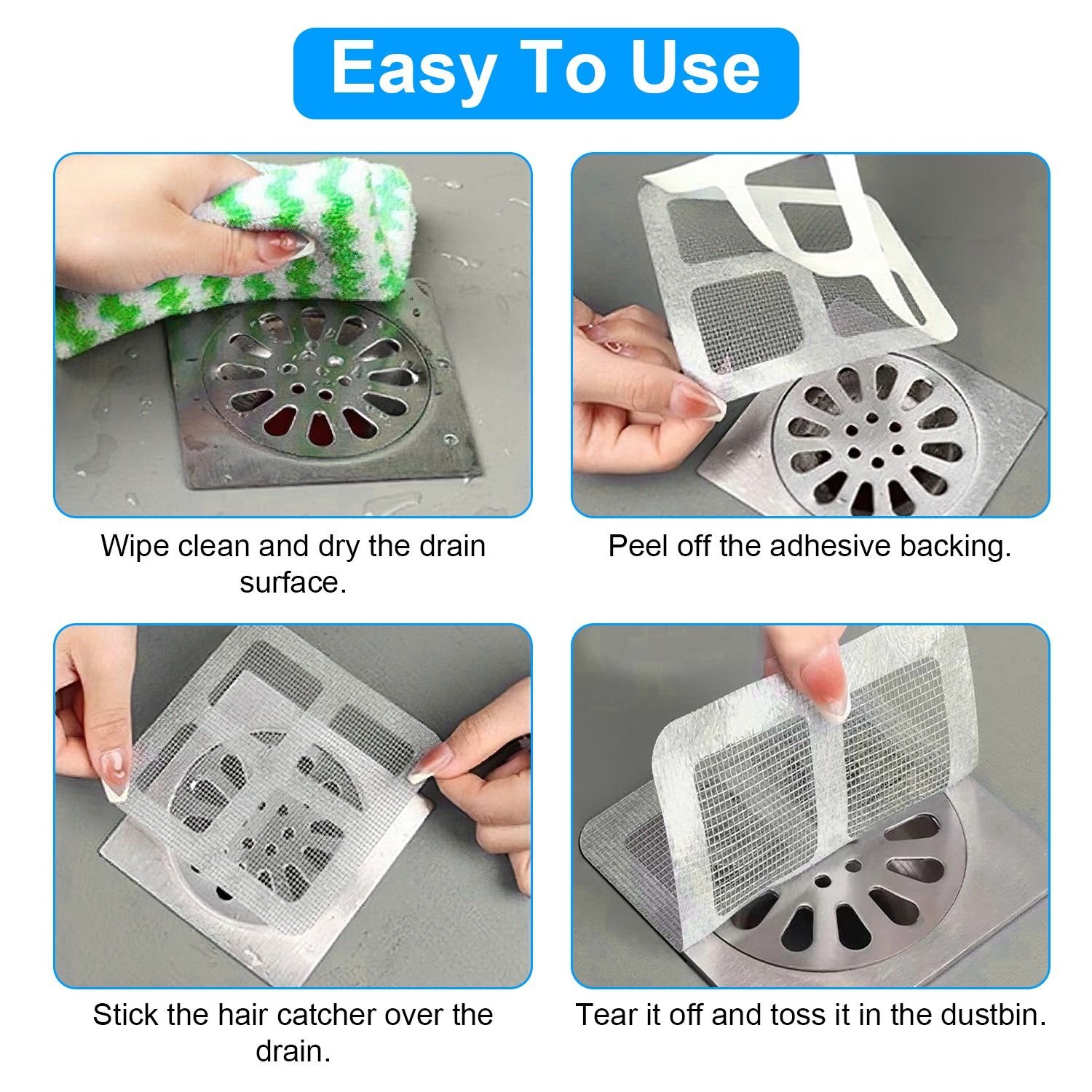 Easy To Use

Wipe clean and dry the drain surface.

Peel off the adhesive backing.

Stick the hair catcher over the drain.

Tear it off and toss it in the dustbin.