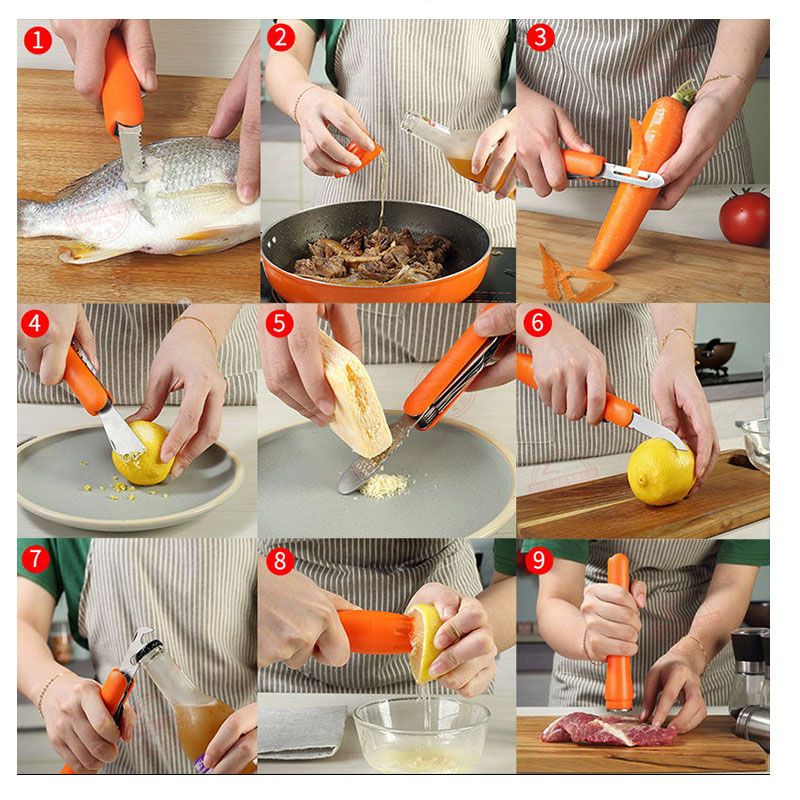 1
2
3
4
5
6
7
8
9