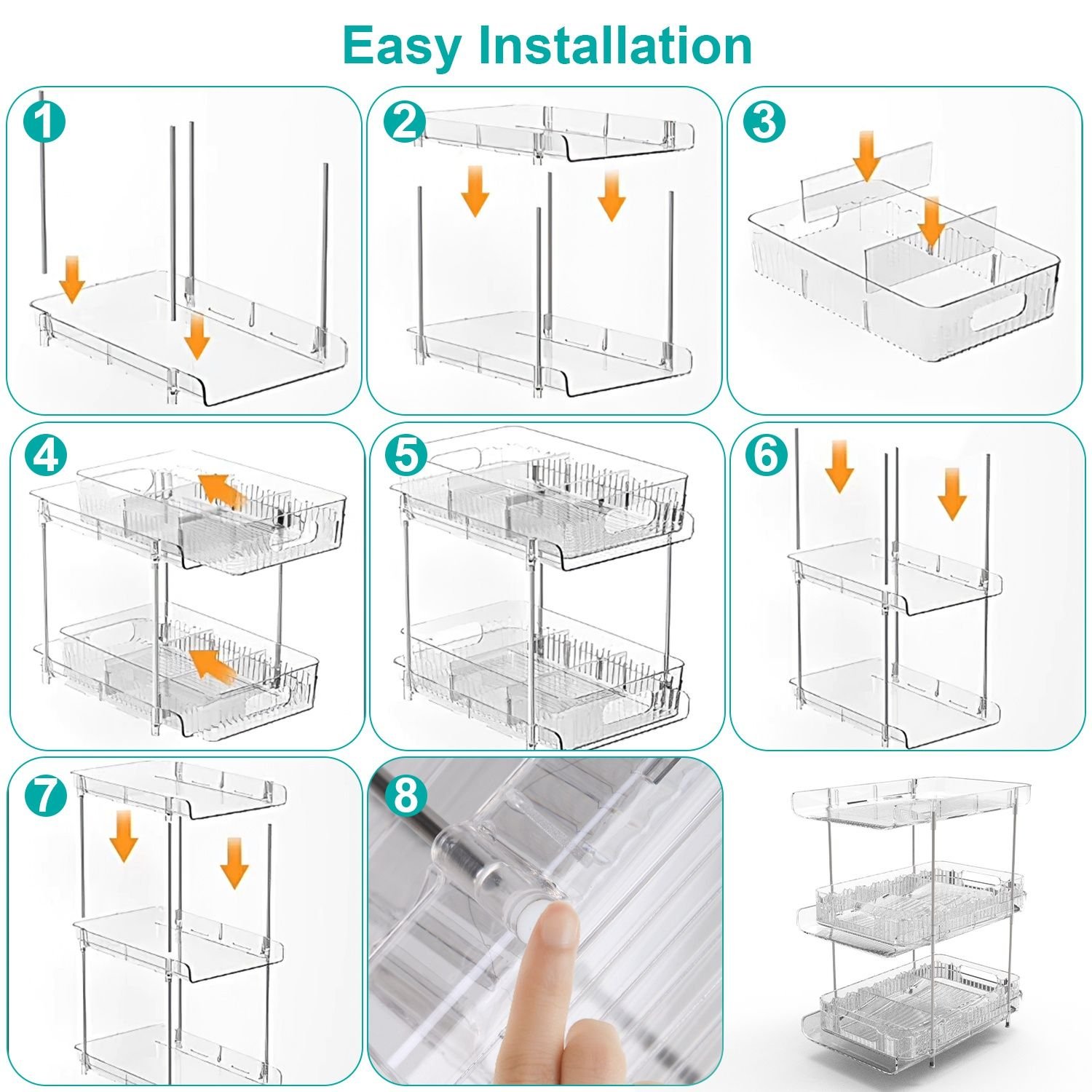 Easy Installation

1

2

3

4

5

6

7

8