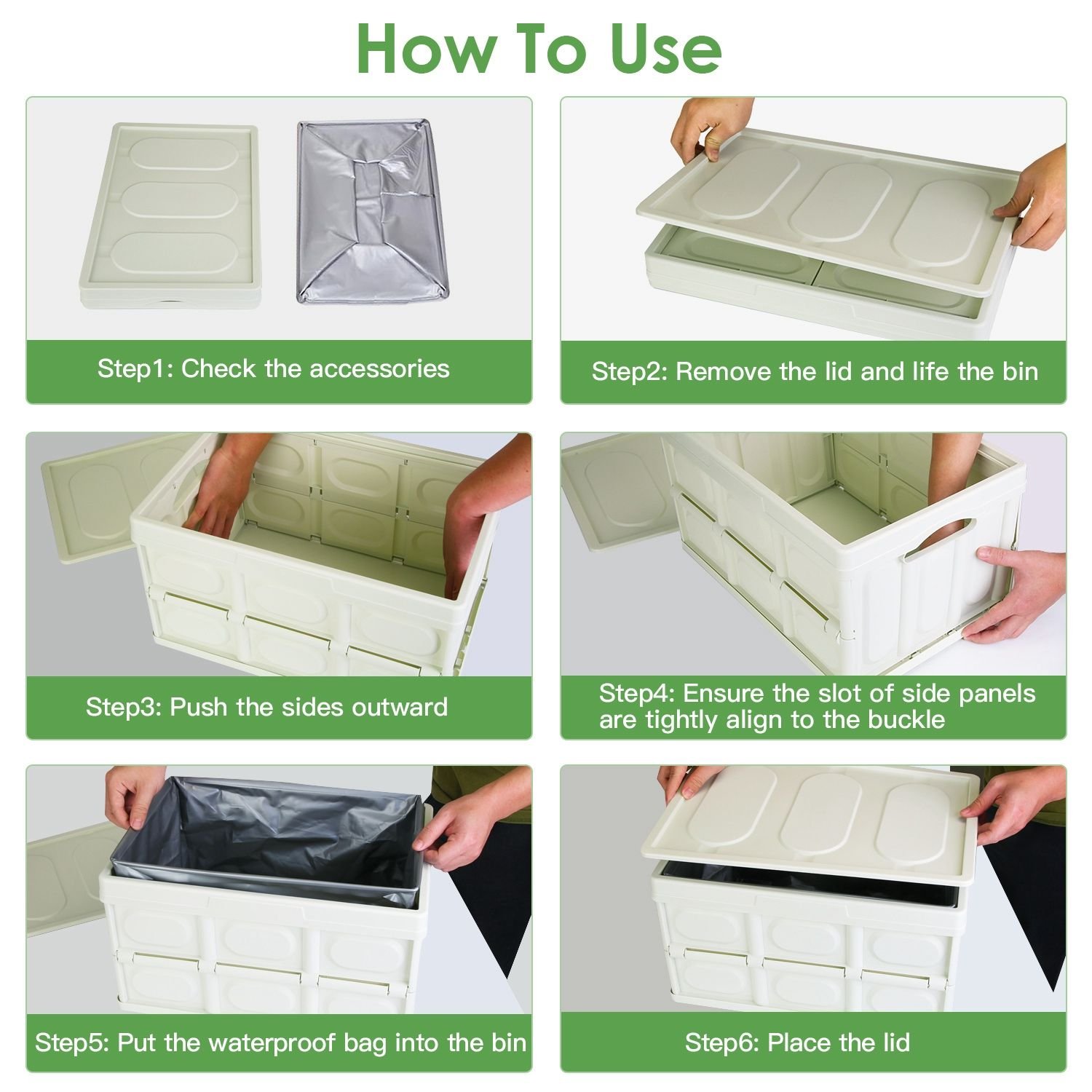 How To Use

Step1: Check the accessories

Step2: Remove the lid and life the bin

Step3: Push the sides outward

Step4: Ensure the slot of side panels are tightly align to the buckle

Step5: Put the waterproof bag into the bin

Step6: Place the lid